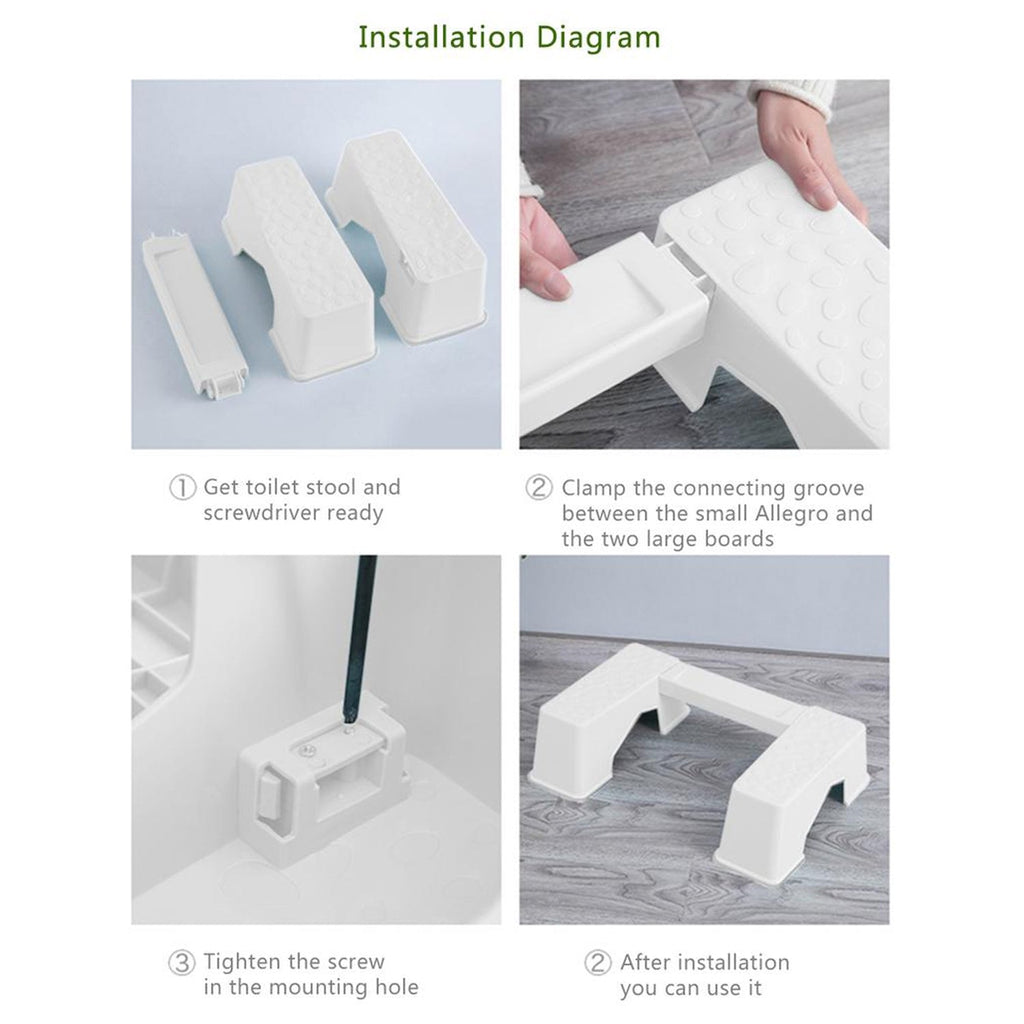 Installation Diagram

① Get toilet stool and screwdriver ready

② Clamp the connecting groove between the small Allegro and the two large boards

③ Tighten the screw in the mounting hole

② After installation you can use it