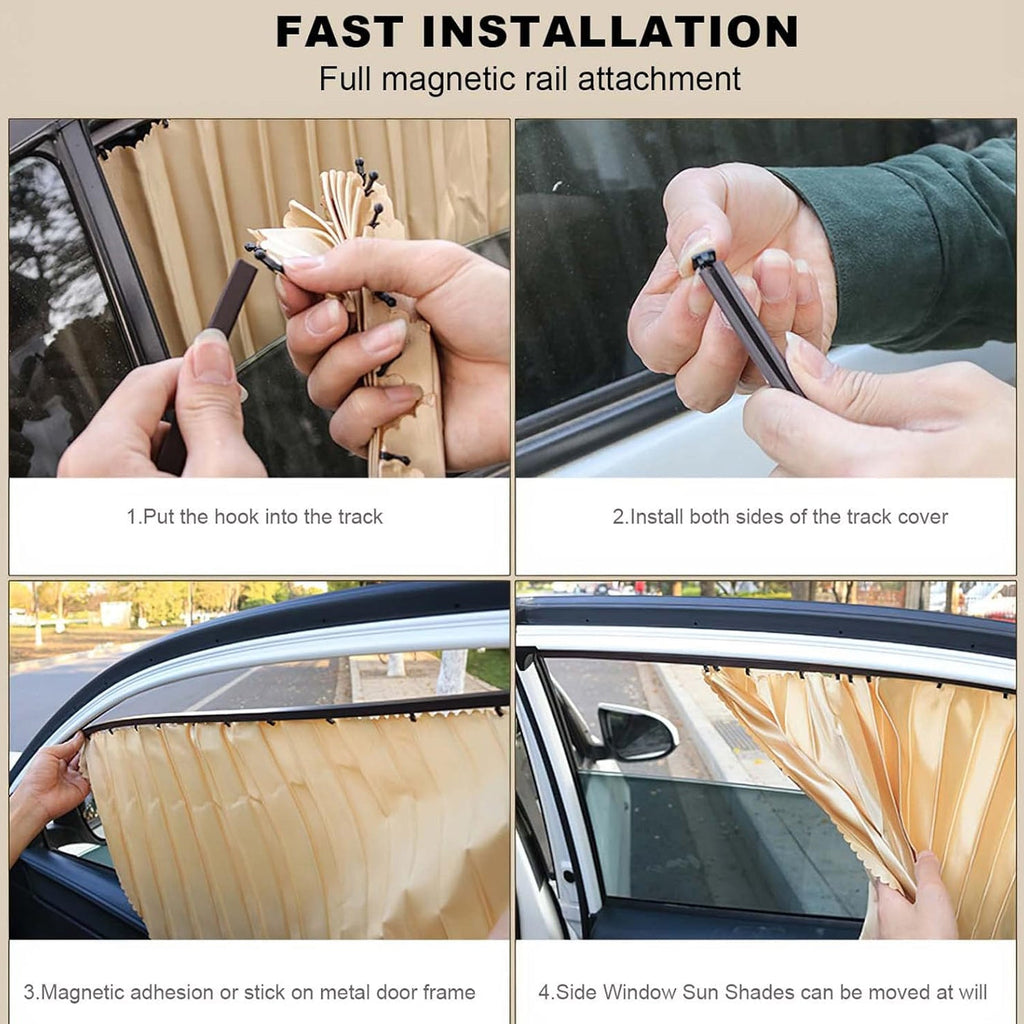 FAST INSTALLATION

Full magnetic rail attachment

1.Put the hook into the track

2.Install both sides of the track cover

3.Magnetic adhesion or stick on metal door frame

4.Side Window Sun Shades can be moved at will