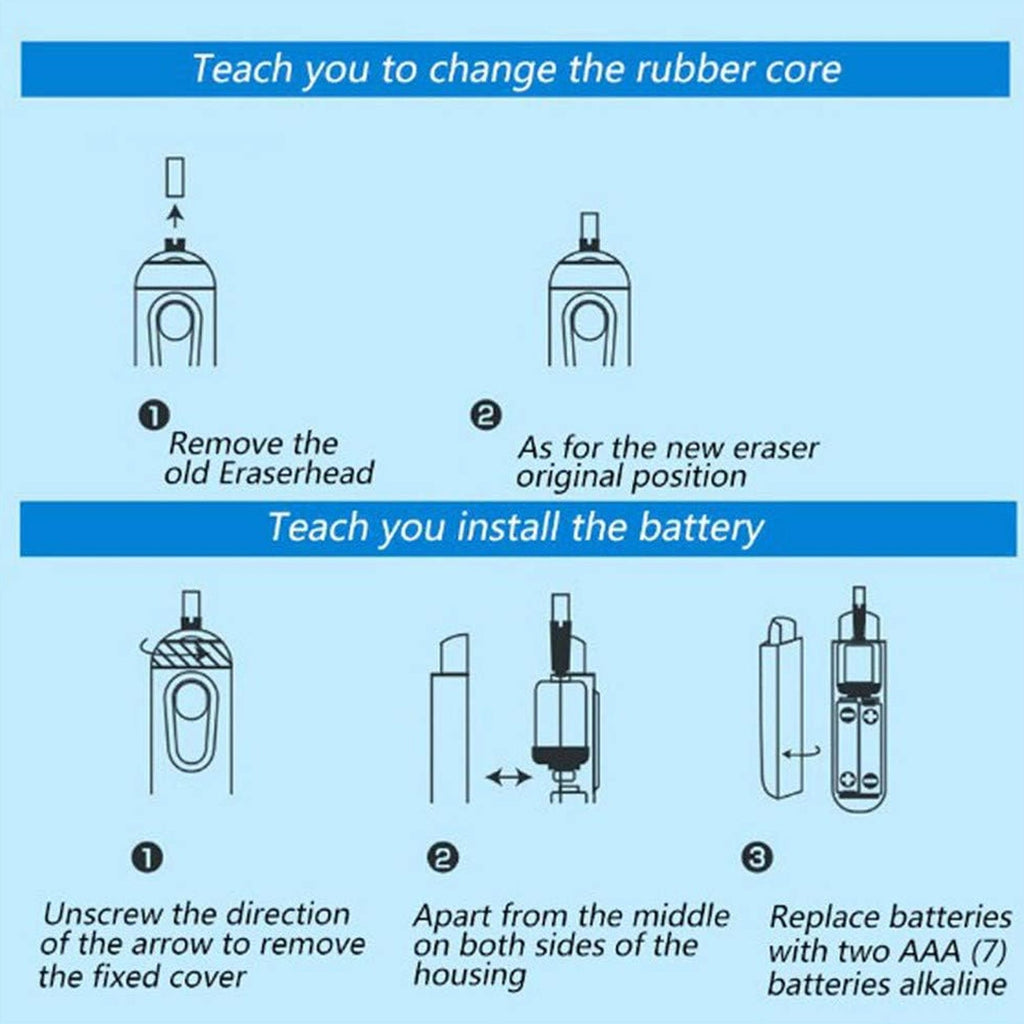 Teach you to change the rubber core

❶ Remove the old Eraserhead

❷ As for the new eraser original position

Teach you install the battery

❶ Unscrew the direction of the arrow to remove the fixed cover

❷ Apart from the middle on both sides of the housing

❸ Replace batteries with two AAA (7) batteries alkaline