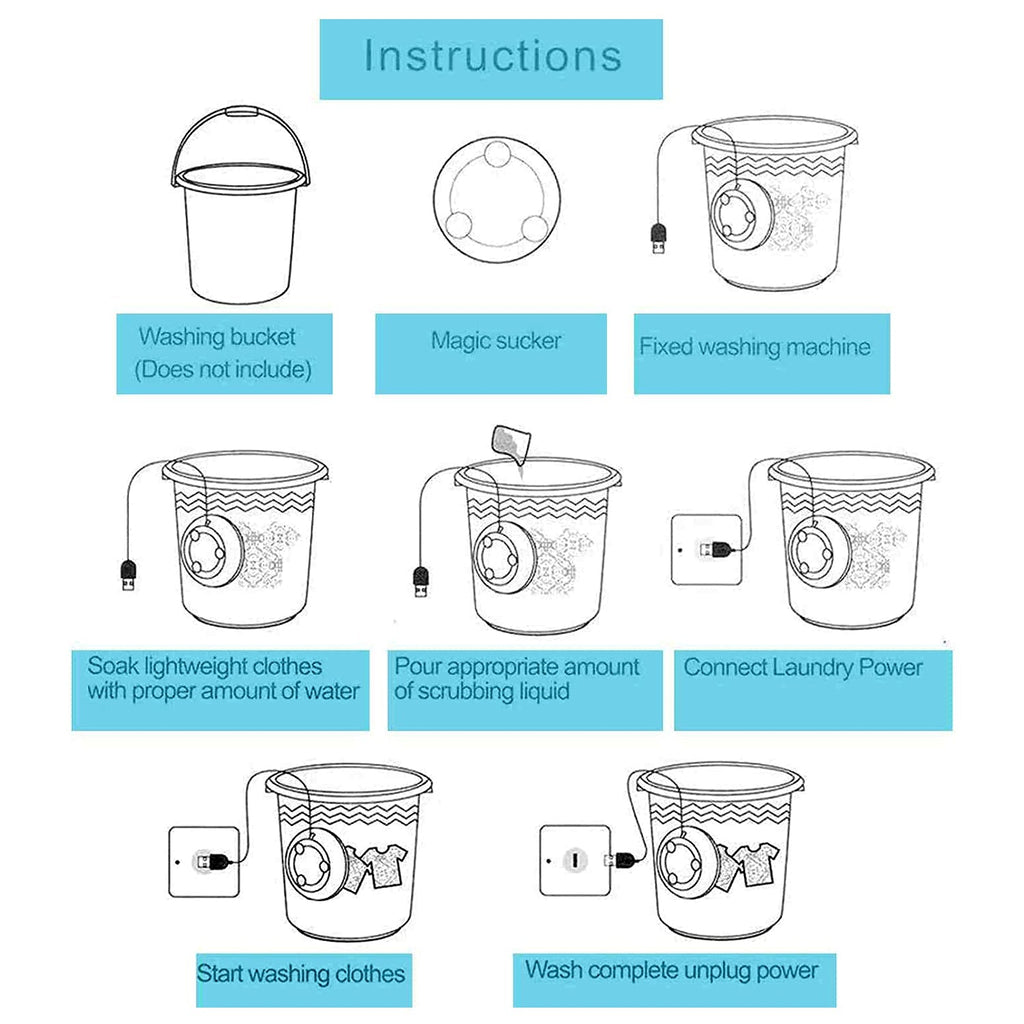 Instructions

Washing bucket (Does not include)

Magic sucker

Fixed washing machine

Soak lightweight clothes with proper amount of water

Pour appropriate amount of scrubbing liquid

Connect Laundry Power

Start washing clothes

Wash complete unplug power